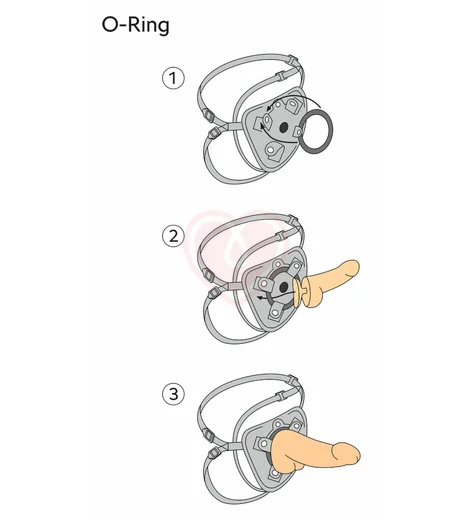 O-Ring

1

2

3