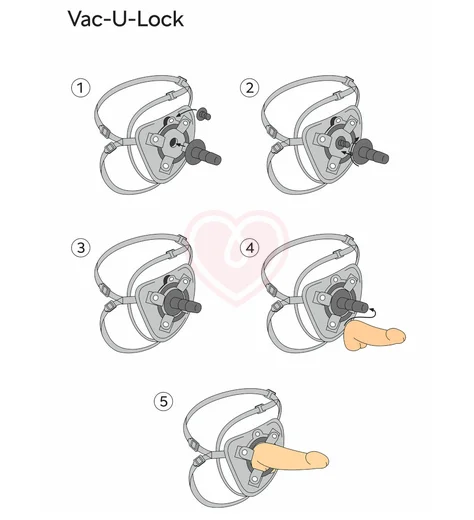 Vac-U-Lock

1

2

3

4

5