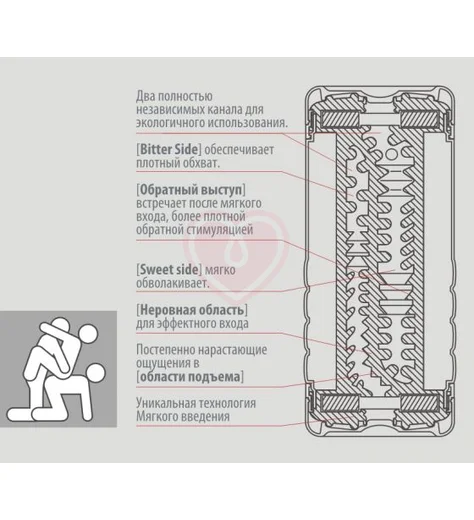 Два полностью независимых канала для экологичного использования.

[Bitter Side] обеспечивает плотный обхват.

[Обратный выступ] встречает после мягкого входа, более плотной обратной стимуляцией

[Sweet side] мягко обволакивает.

[Неровная область] для эффектного входа

Постепенно нарастающие ощущения в [области подъема]

Уникальная технология Мягкого введения