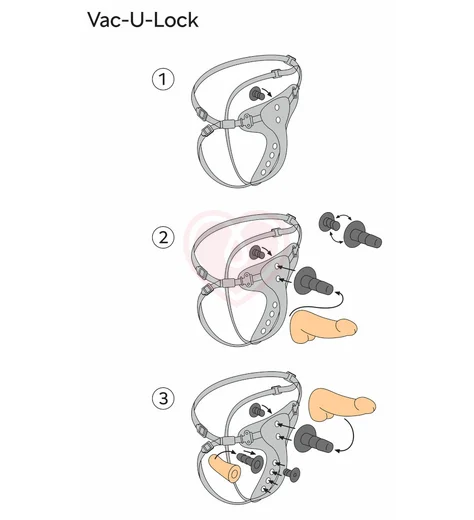 Vac-U-Lock

1

2

3